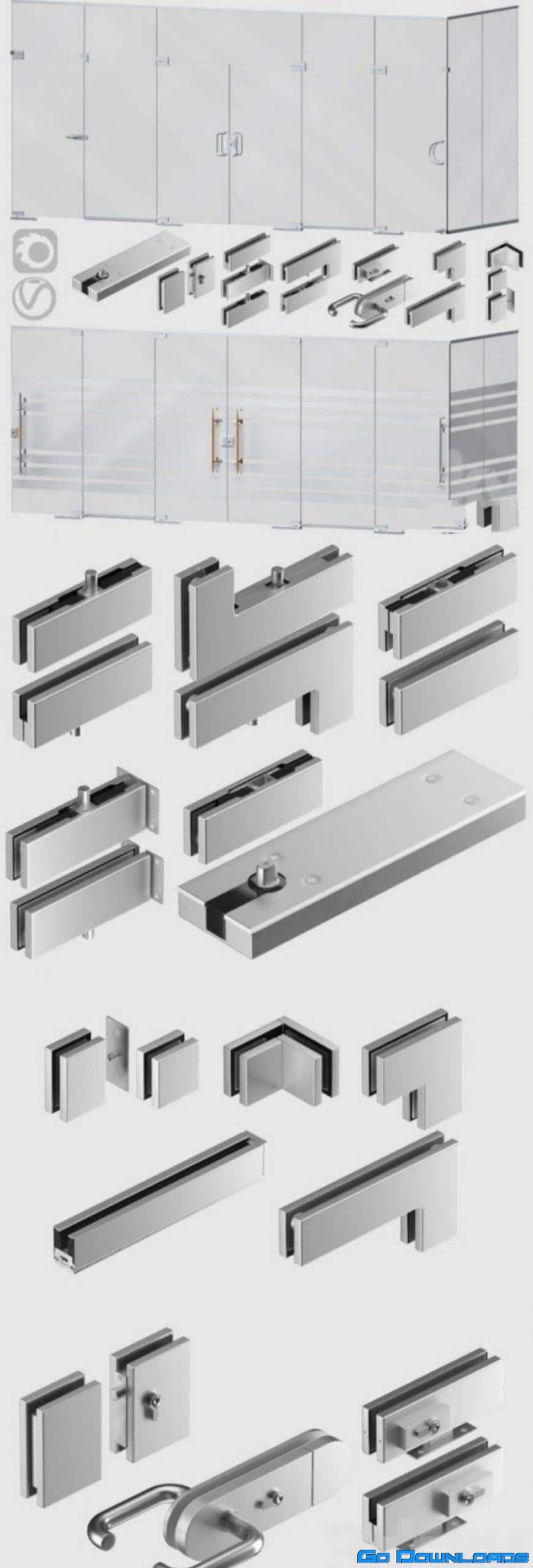 Go Downloads