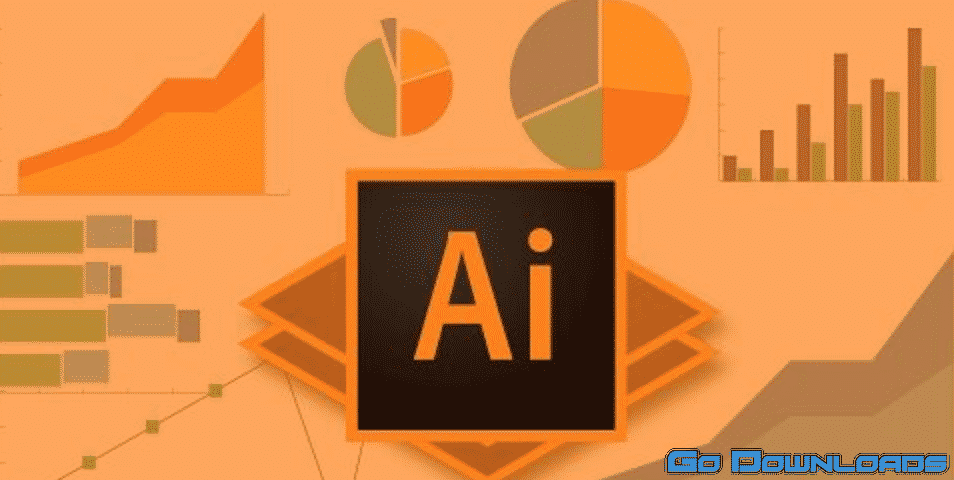 Ai

Go Downloads